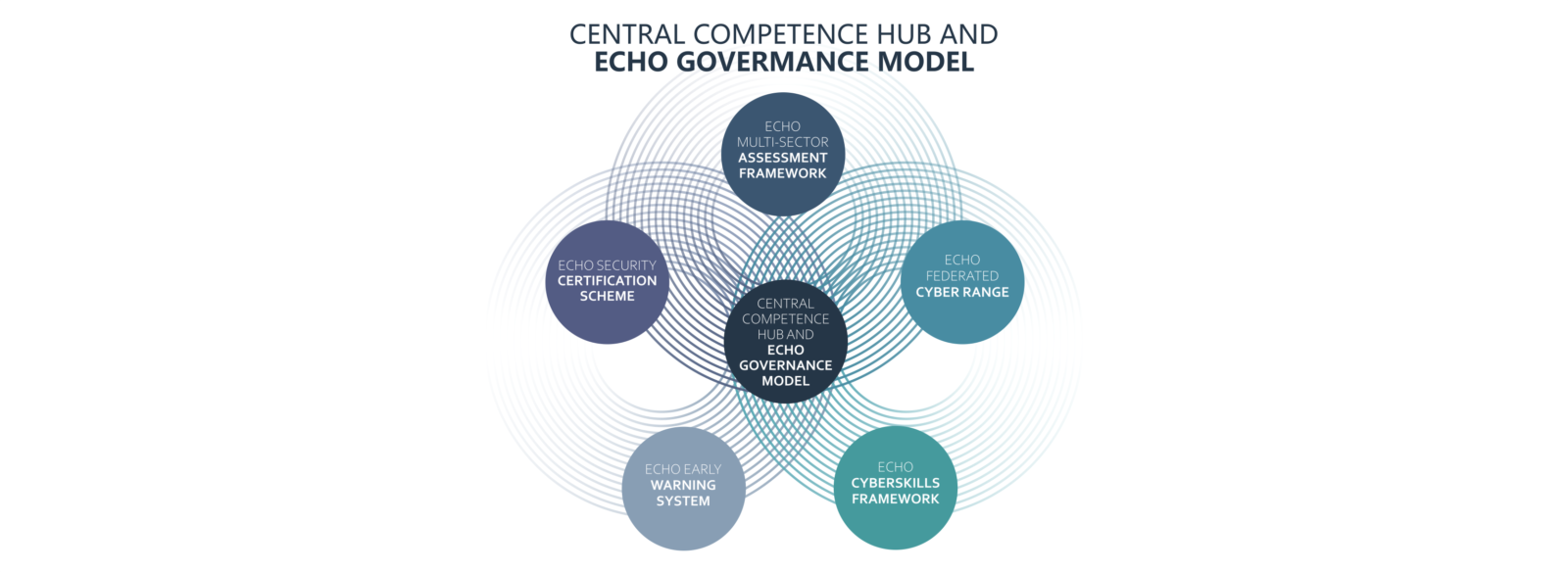 CENTRAL COMPETENCE HUB AND
ECHO GOVERMANCE MODEL

ECHO MULTI-SECTOR ASSESSMENT FRAMEWORK

ECHO SECURITY CERTIFICATION SCHEME

ECHO FEDERATED CYBER RANGE

CENTRAL COMPETENCE HUB AND ECHO GOVERNANCE MODEL

ECHO EARLY WARNING SYSTEM

ECHO CYBERSKILLS FRAMEWORK